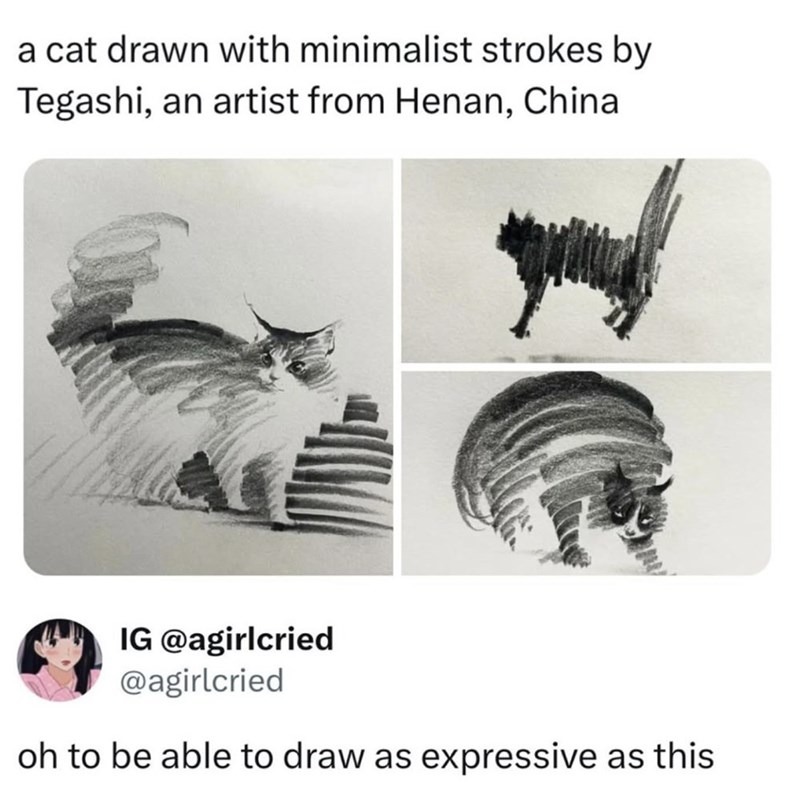 a cat drawn with minimalist strokes by Tegashi, an artist from Henan, China

IG @agirlcried
@agirlcried

oh to be able to draw as expressive as this